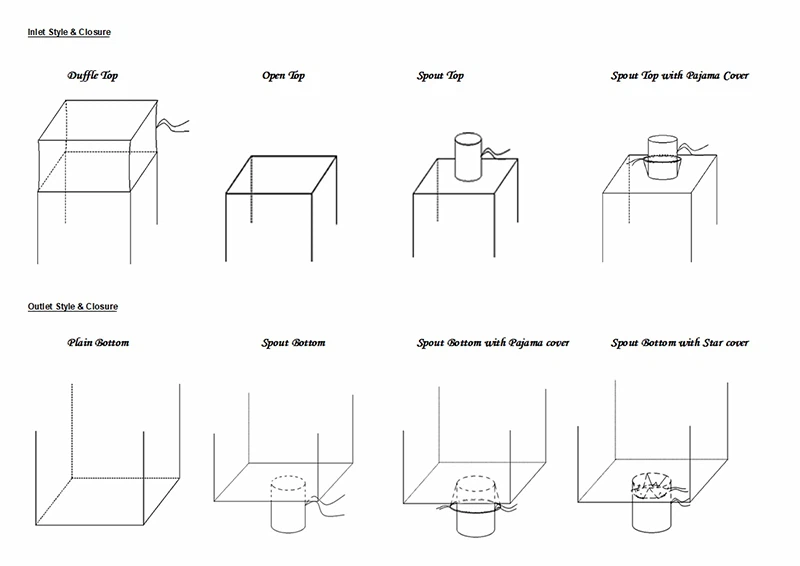 Inlet Style & Closure

Duffle Top

Open Top

Spout Top

Spout Top with Pajama Cover

Outlet Style & Closure

Plain Bottom

Spout Bottom

Spout Bottom with Pajama cover

Spout Bottom with Star cover