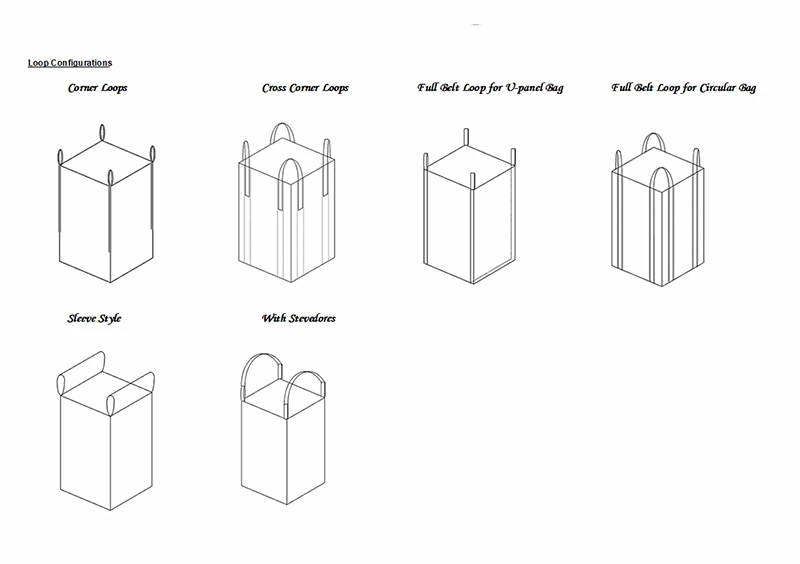 Loop Configurations

Corner Loops

Cross Corner Loops

Full Belt Loop for U-panel Bag

Full Belt Loop for Circular Bag

Sleeve Style

With Stevedores